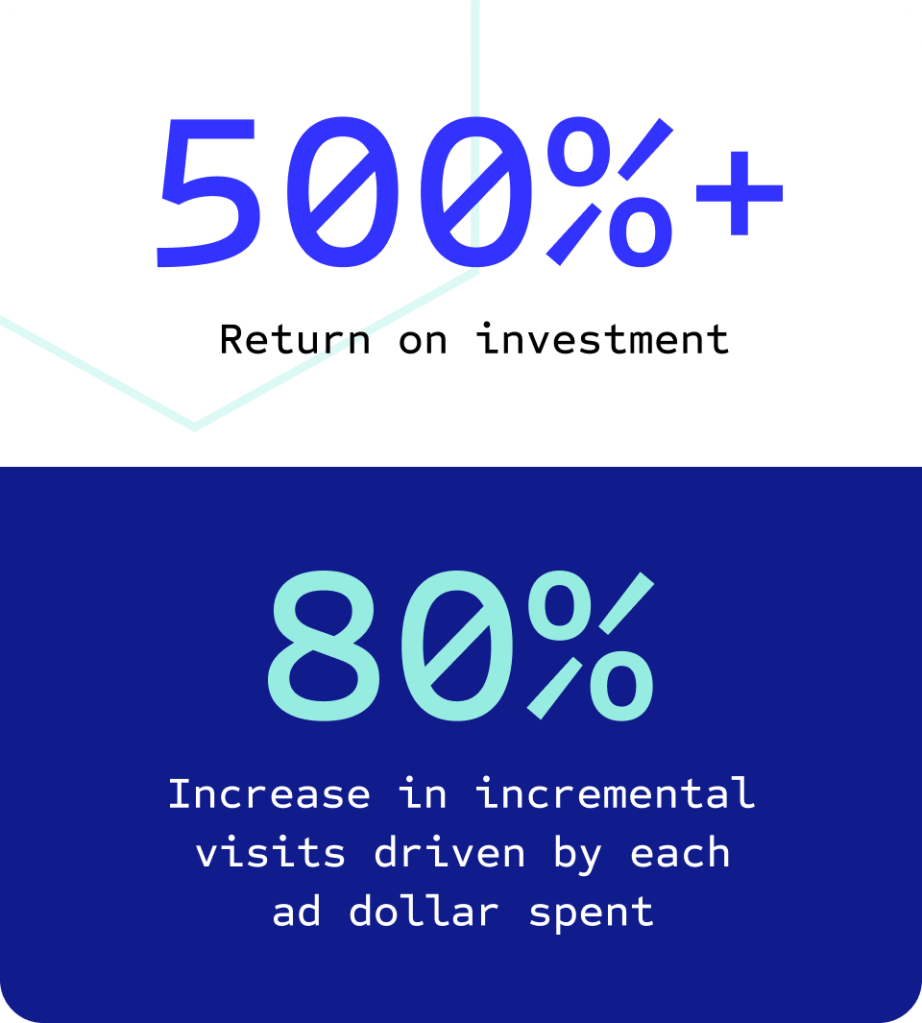 500%+

Return on investment

80%

Increase in incremental visits driven by each ad dollar spent