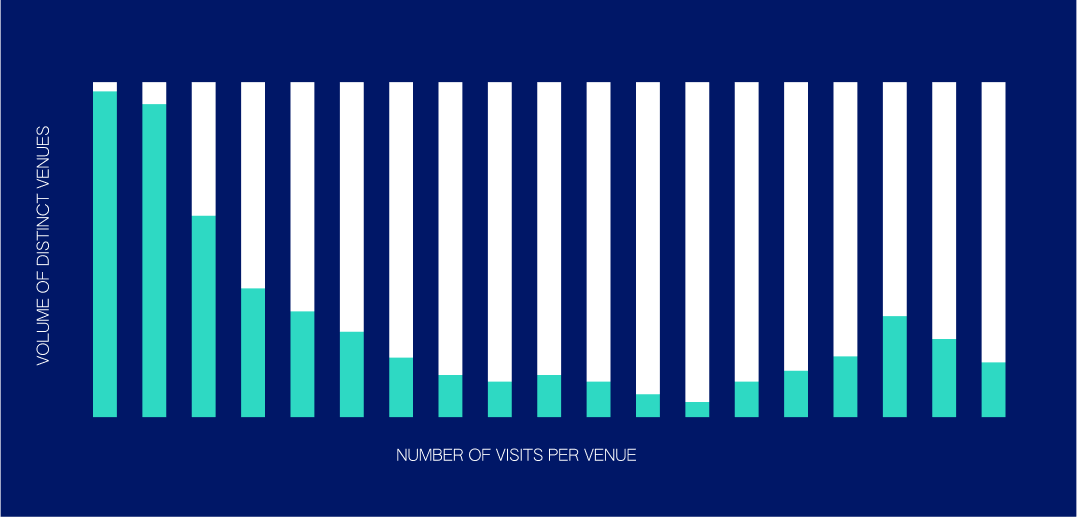 VOLUME OF DISTINCT VENUES

NUMBER OF VISITS PER VENUE